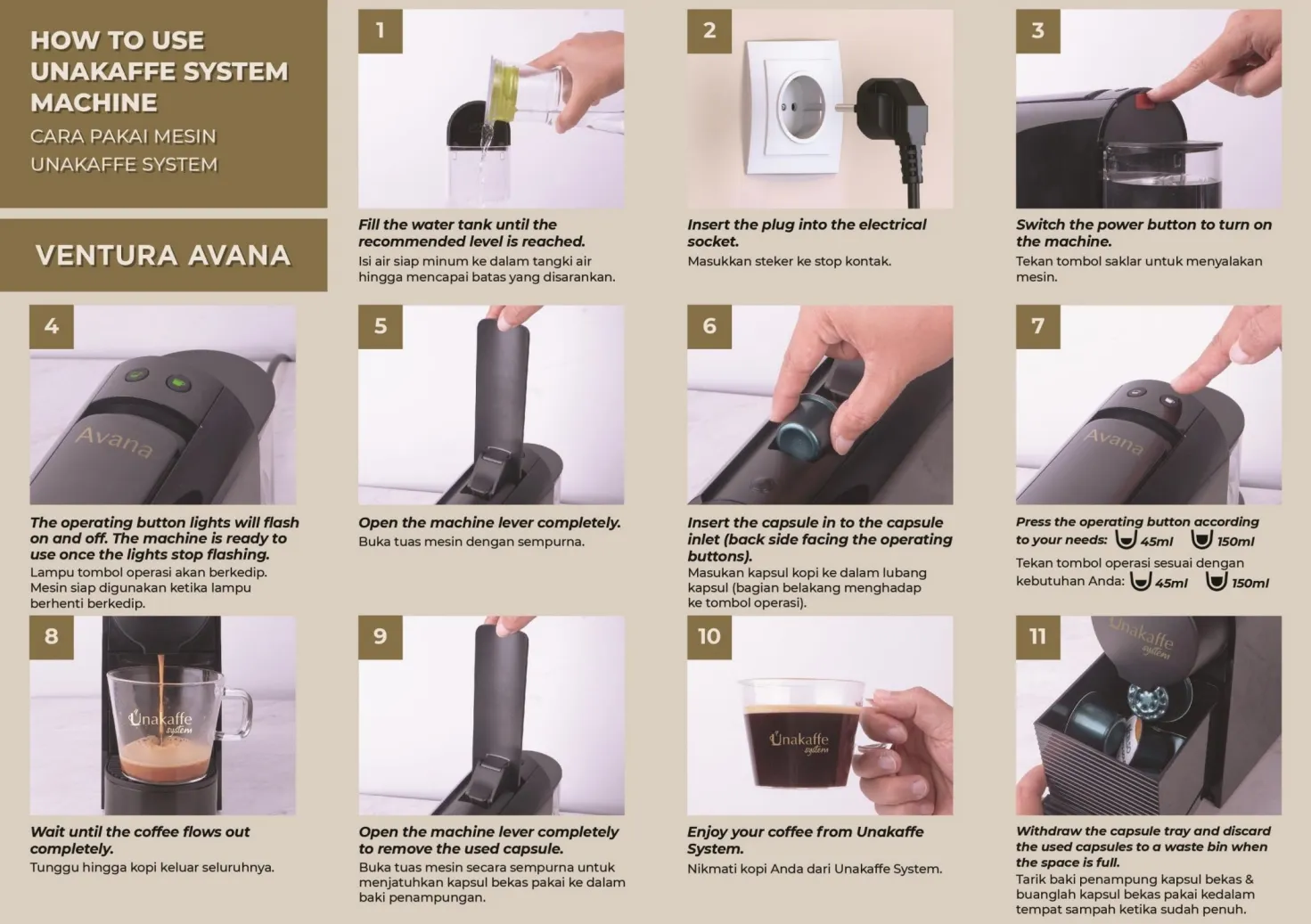 HOW TO USE UNAKAFFE SYSTEM MACHINE

CARA PAKAI MESIN UNAKAFFE SYSTEM

VENTURA AVANA

1

Fill the water tank until the recommended level is reached.

Isi air siap minum ke dalam tangki air hingga mencapai batas yang disarankan.

2

Insert the plug into the electrical socket.

Masukkan steker ke stop kontak.

3

Switch the power button to turn on the machine.

Tekan tombol saklar untuk menyalakan mesin.

4

Avana

The operating button lights will flash on and off. The machine is ready to use once the lights stop flashing.

Lampu tombol operasi akan berkedip. Mesin siap digunakan ketika lampu berhenti berkedip.

5

Open the machine lever completely.

Buka tuas mesin dengan sempurna.

6

Insert the capsule in to the capsule inlet (back side facing the operating buttons).

Masukan kapsul kopi ke dalam lubang kapsul (bagian belakang menghadap ke tombol operasi).

7

Avana

Press the operating button according to your needs: 45ml 150ml

Tekan tombol operasi sesuai dengan kebutuhan Anda: 45ml 150ml

8

Unakaffe system

Wait until the coffee flows out completely.

Tunggu hingga kopi keluar seluruhnya.

9

Open the machine lever completely to remove the used capsule.

Buka tuas mesin secara sempurna untuk menjatuhkan kapsul bekas pakai ke dalam baki penampungan.

10

Unakaffe system

Enjoy your coffee from Unakaffe System.

Nikmati kopi Anda dari Unakaffe System.

11

Unakaffe system

Withdraw the capsule tray and discard the used capsules to a waste bin when the space is full.

Tarik baki penampung kapsul bekas & buanglah kapsul bekas pakai kedalam tempat sampah ketika sudah penuh.